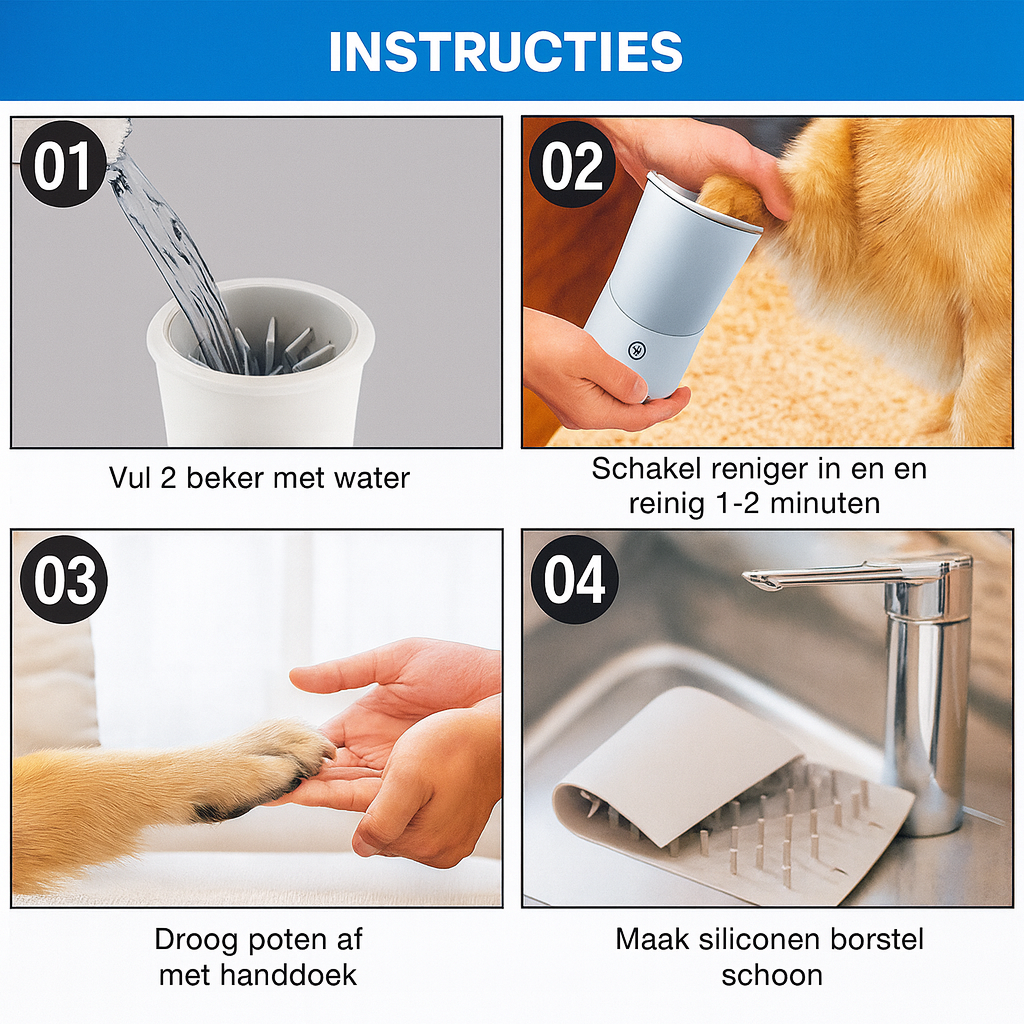 INSTRUCTIES

01

Vul 2 beker met water

02

Schakel reniger in en en reinig 1-2 minuten

03

Droog poten af met handdoek

04

Maak siliconen borstel schoon