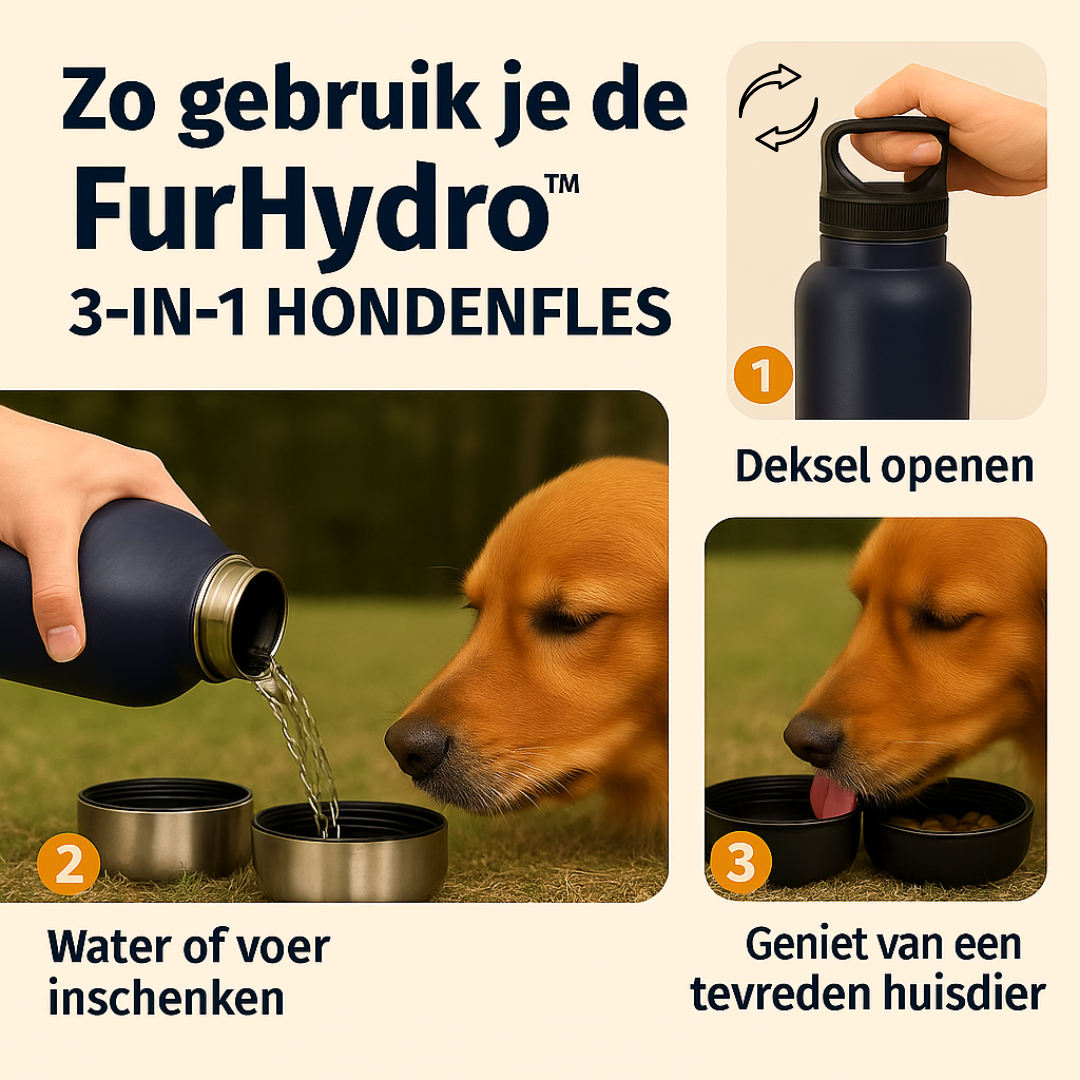 Zo gebruik je de FurHydro™
3-IN-1 HONDENFLES

1
Deksel openen

2
Water of voer inschenken

3
Geniet van een tevreden huisdier